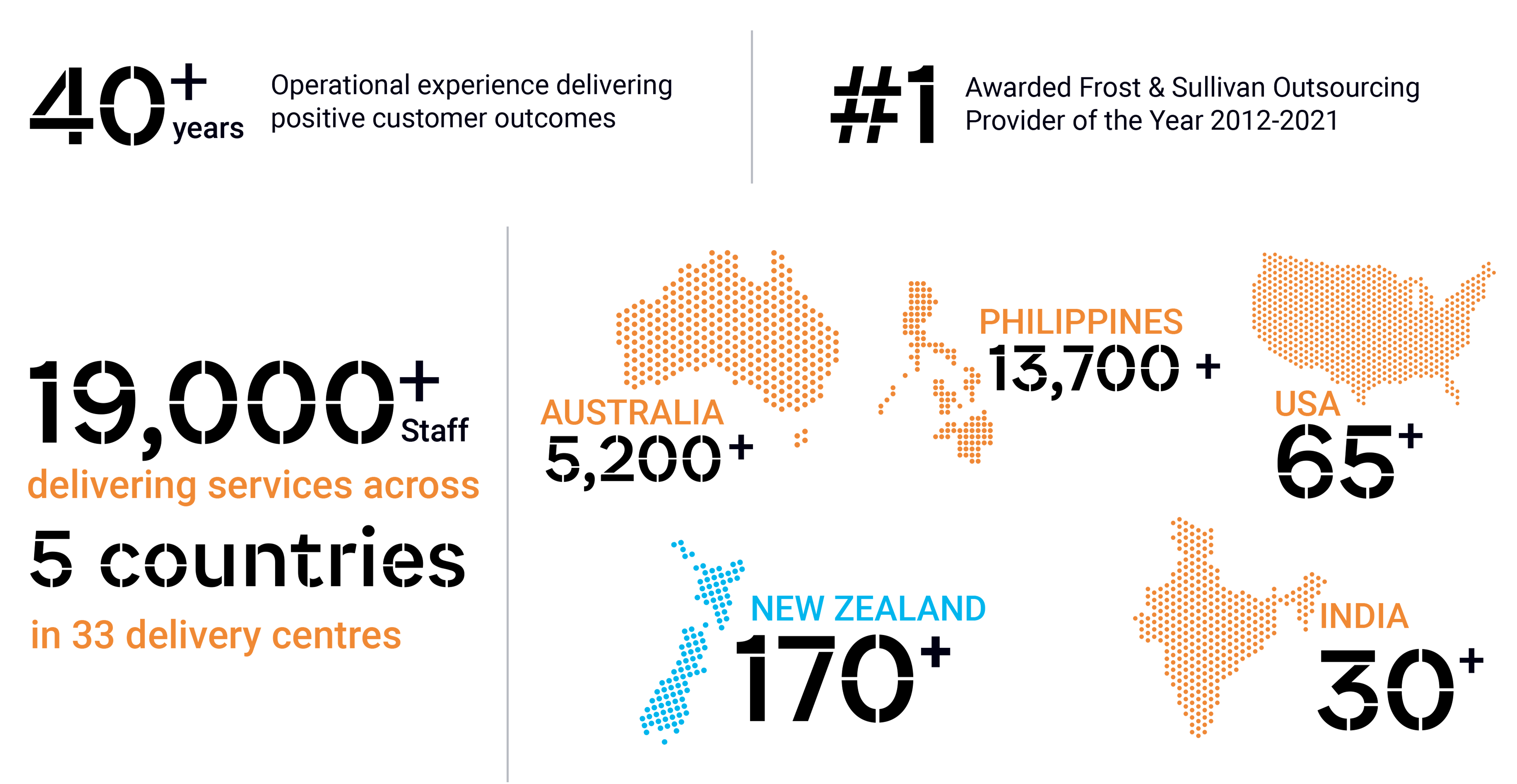 40+ years

Operational experience delivering positive customer outcomes

#1

Awarded Frost & Sullivan Outsourcing Provider of the Year 2012-2021

19,000+ Staff

delivering services across

5 countries

in 33 delivery centres

AUSTRALIA
5,200+

PHILIPPINES
13,700 +

USA
65+

NEW ZEALAND
170+

INDIA
30+